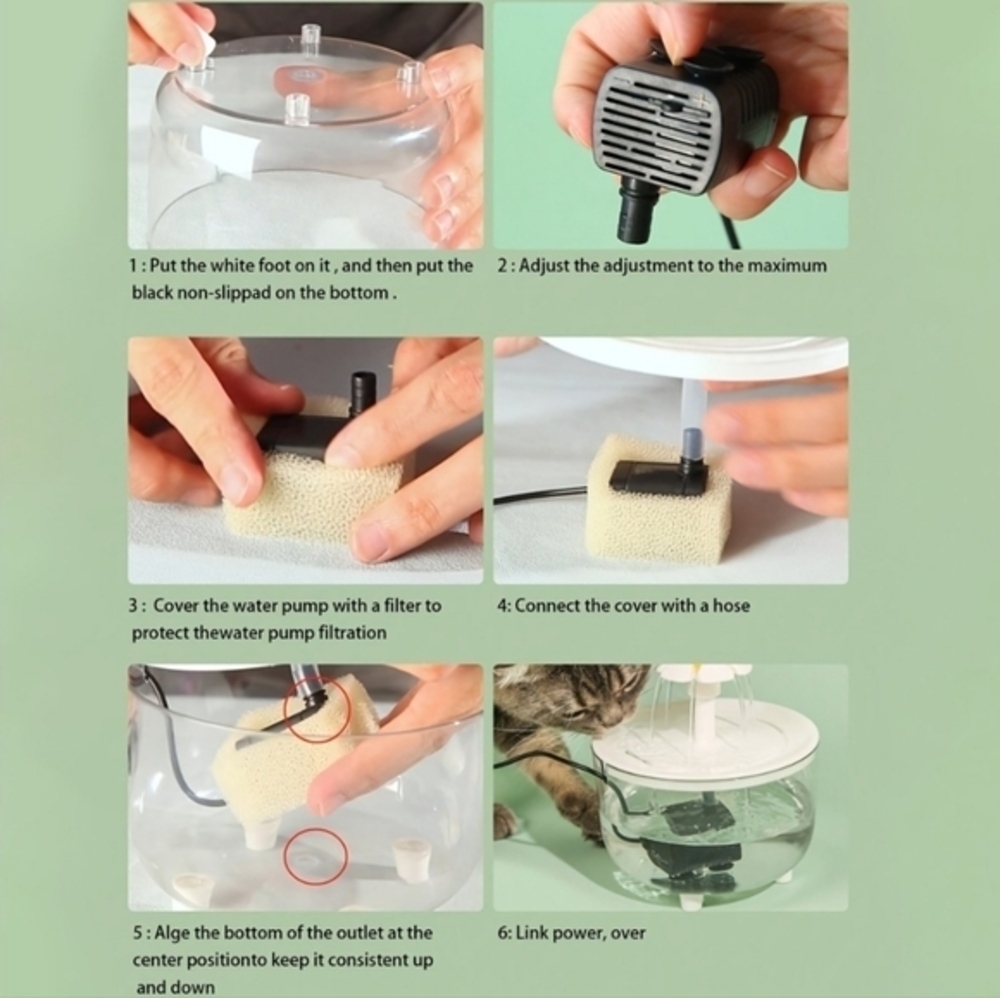 1 : Put the white foot on it , and then put the black non-slippad on the bottom .

2 : Adjust the adjustment to the maximum

3 : Cover the water pump with a filter to protect thewater pump filtration

4: Connect the cover with a hose

5 : Alge the bottom of the outlet at the center positionto keep it consistent up and down

6: Link power, over